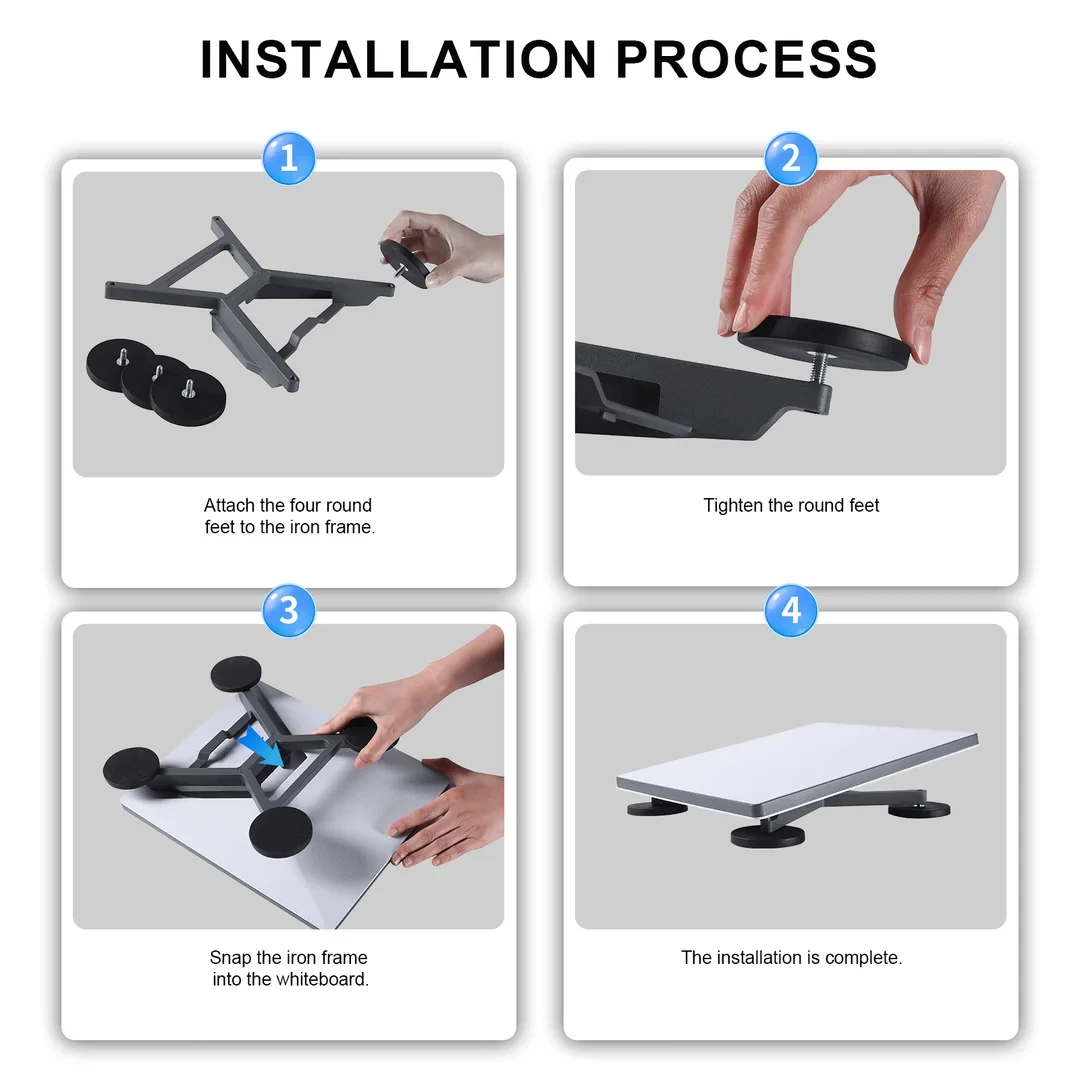 INSTALLATION PROCESS

1

Attach the four round feet to the iron frame.

2

Tighten the round feet

3

Snap the iron frame into the whiteboard.

4

The installation is complete.